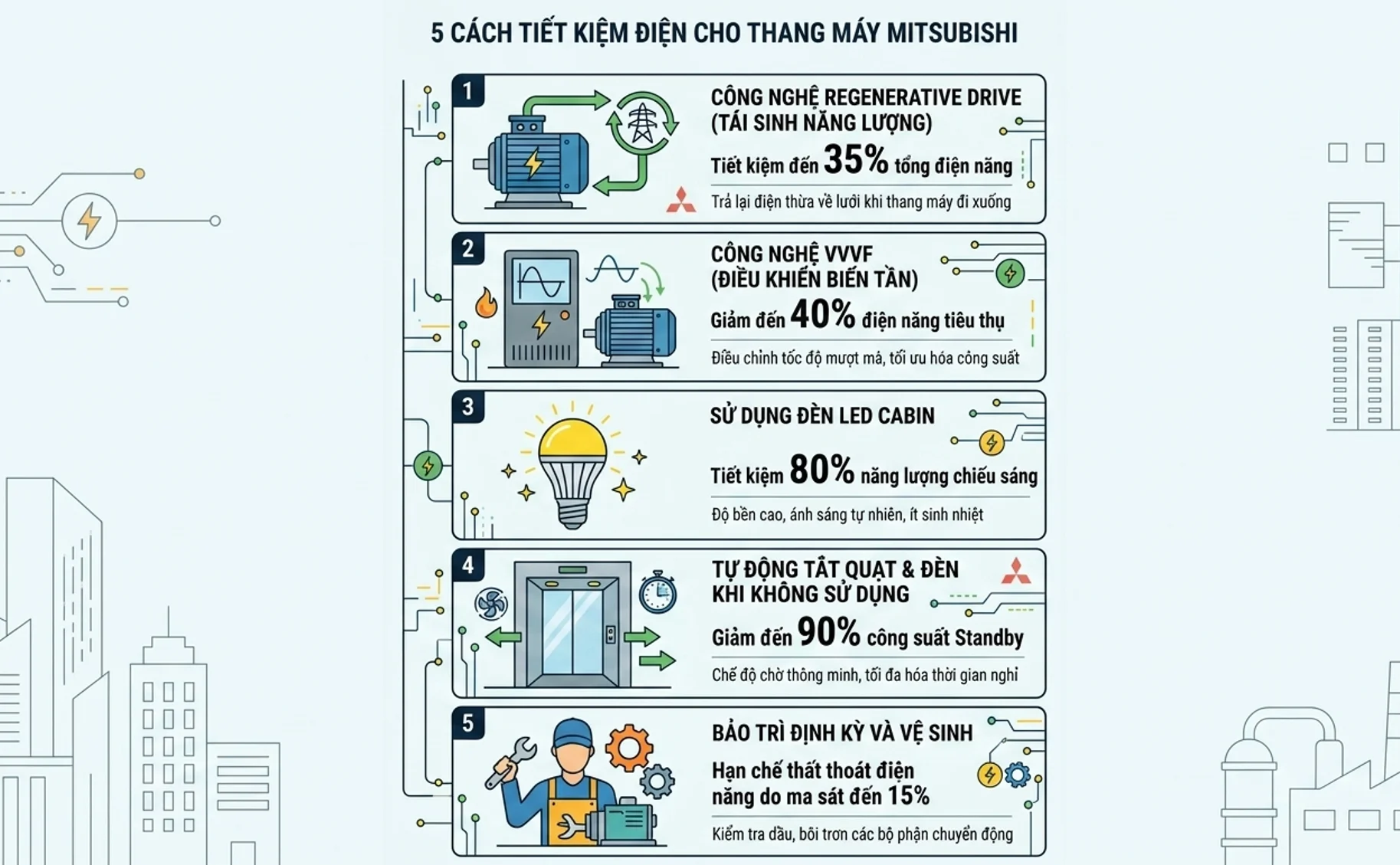 5 CÁCH TIẾT KIỆM ĐIỆN CHO THANG MÁY MITSUBISHI

1

CÔNG NGHỆ REGENERATIVE DRIVE (TÁI SINH NĂNG LƯỢNG)

Tiết kiệm đến 35% tổng điện năng

Trả lại điện thừa về lưới khi thang máy đi xuống

2

CÔNG NGHỆ VVVF (ĐIỀU KHIỂN BIẾN TẦN)

Giảm đến 40% điện năng tiêu thụ

Điều chỉnh tốc độ mượt mà, tối ưu hóa công suất

3

SỬ DỤNG ĐÈN LED CABIN

Tiết kiệm 80% năng lượng chiếu sáng

Độ bền cao, ánh sáng tự nhiên, ít sinh nhiệt

4

TỰ ĐỘNG TẮT QUẠT & ĐÈN KHI KHÔNG SỬ DỤNG

Giảm đến 90% công suất Standby

Chế độ chờ thông minh, tối đa hóa thời gian nghỉ

5

BẢO TRÌ ĐỊNH KỲ VÀ VỆ SINH

Hạn chế thất thoát điện năng do ma sát đến 15%

Kiểm tra dầu, bôi trơn các bộ phận chuyển động